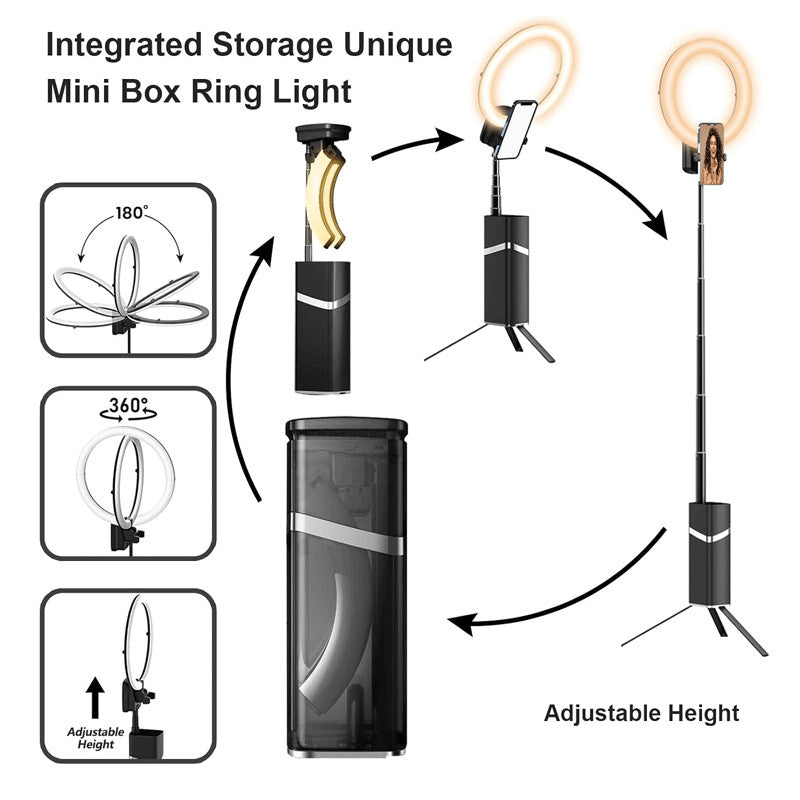 Integrated Storage Unique
Mini Box Ring Light

180°

360°

Adjustable Height

Adjustable Height